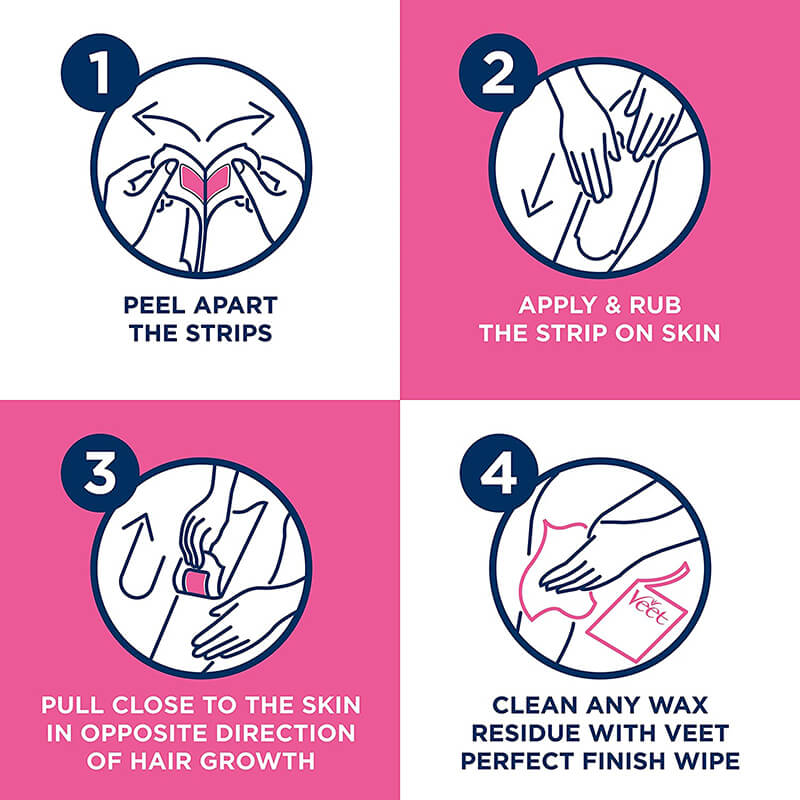 1

PEEL APART THE STRIPS

2

APPLY & RUB THE STRIP ON SKIN

3

PULL CLOSE TO THE SKIN IN OPPOSITE DIRECTION OF HAIR GROWTH

4

Veet

CLEAN ANY WAX RESIDUE WITH VEET PERFECT FINISH WIPE