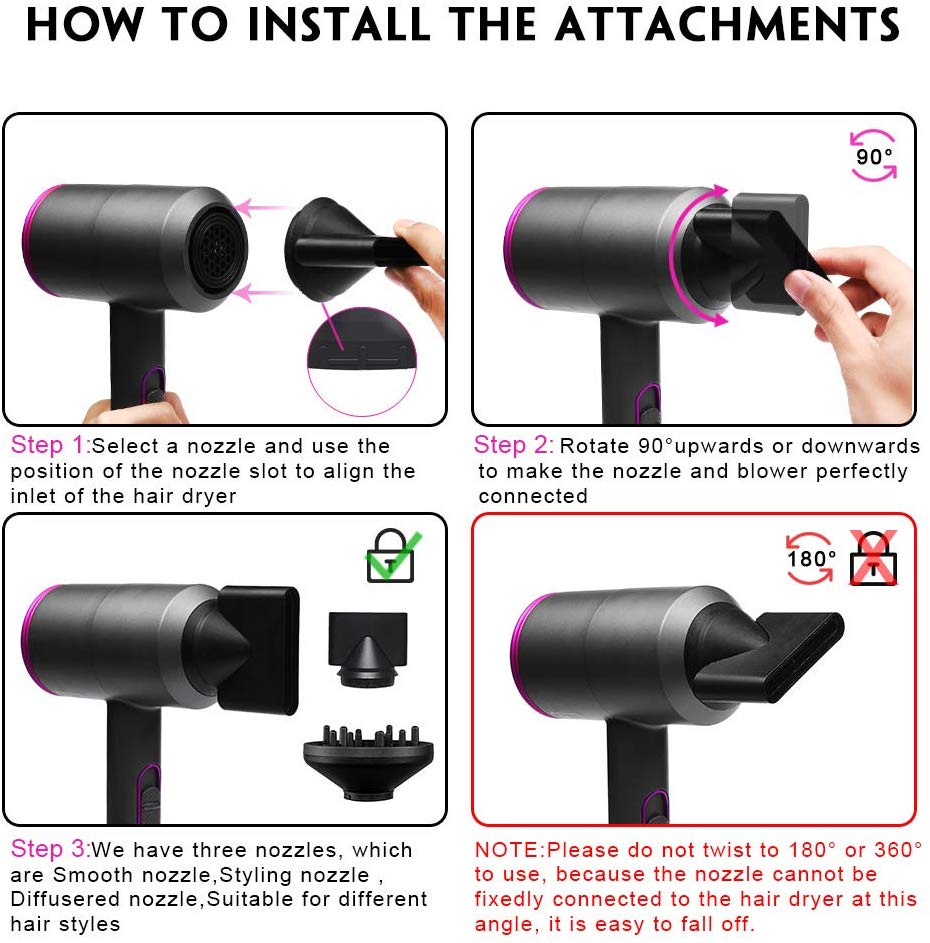 HOW TO INSTALL THE ATTACHMENTS

90°

Step 1:Select a nozzle and use the position of the nozzle slot to align the inlet of the hair dryer

Step 2: Rotate 90°upwards or downwards to make the nozzle and blower perfectly connected

180°

Step 3:We have three nozzles, which are Smooth nozzle,Styling nozzle , Diffusered nozzle,Suitable for different hair styles

NOTE:Please do not twist to 180° or 360° to use, because the nozzle cannot be fixedly connected to the hair dryer at this angle, it is easy to fall off.